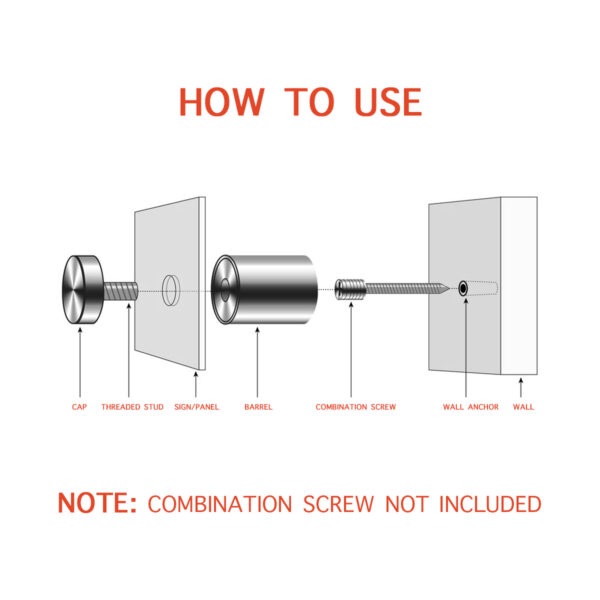 HOW TO USE

CAP
THREADED STUD
SIGN/PANEL
BARREL
COMBINATION SCREW
WALL ANCHOR
WALL

NOTE: COMBINATION SCREW NOT INCLUDED